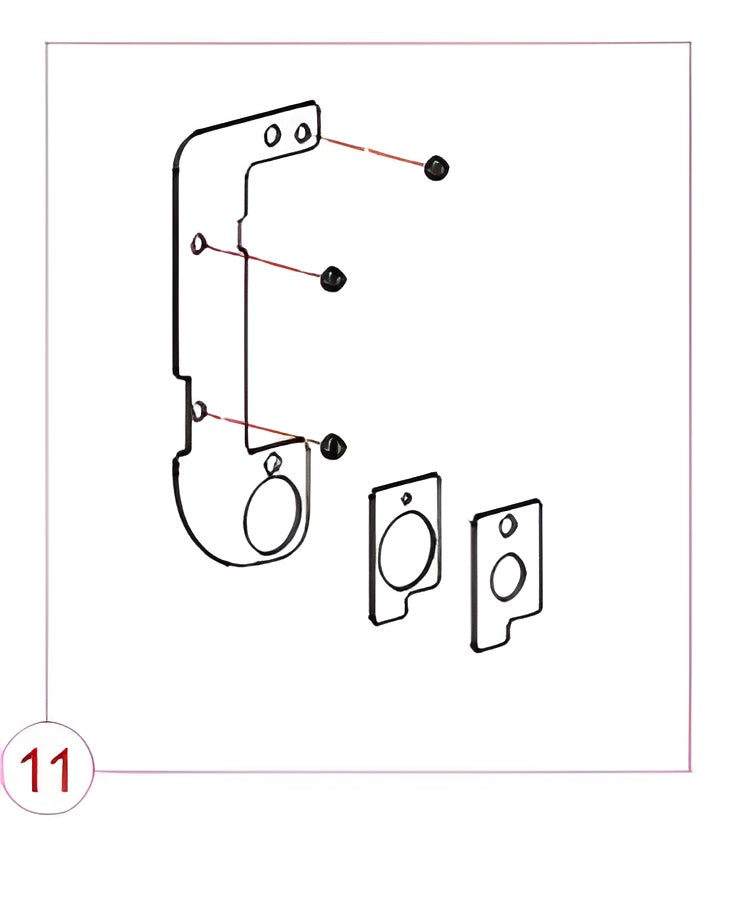 11