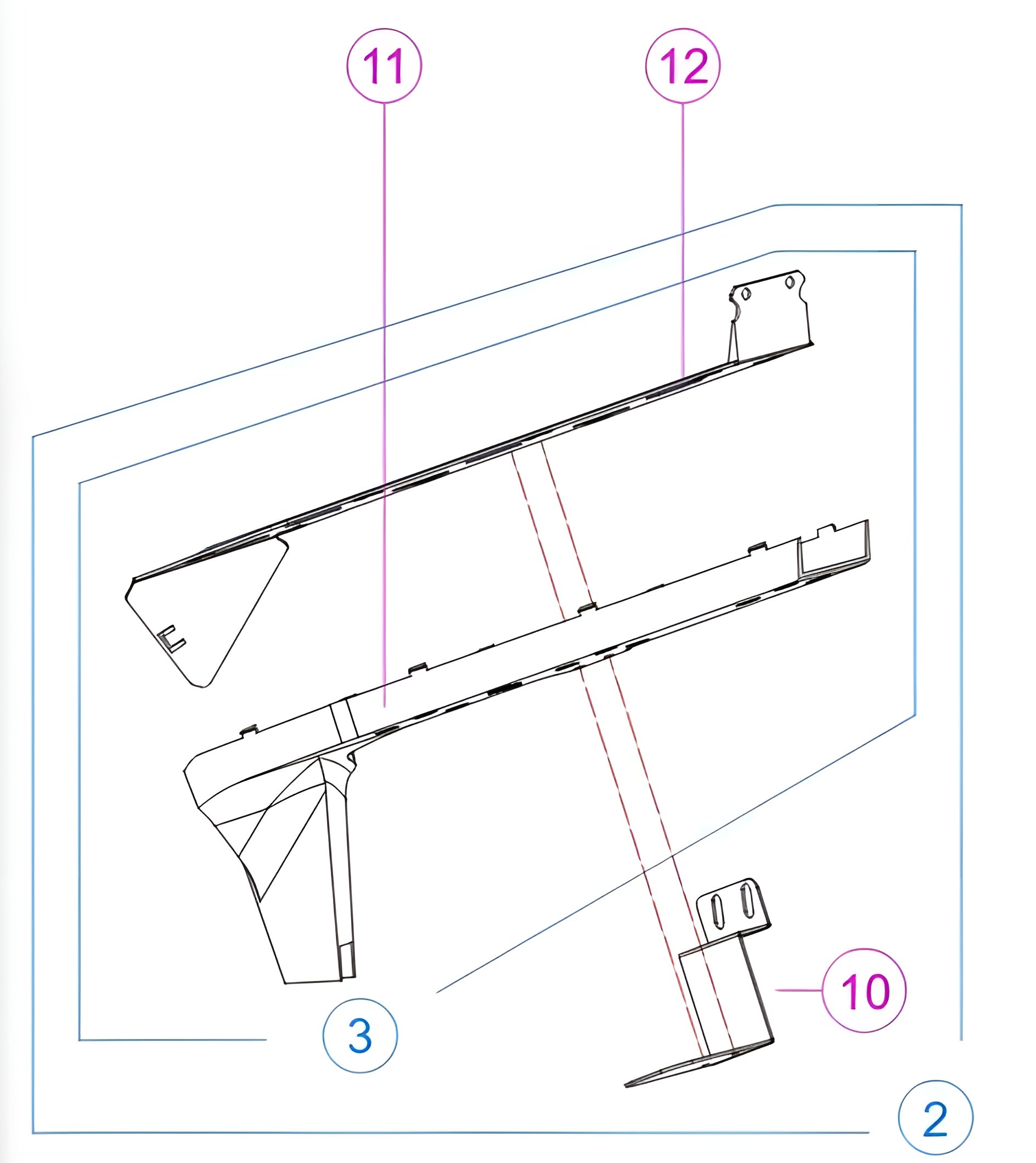 11
12
10
3
2