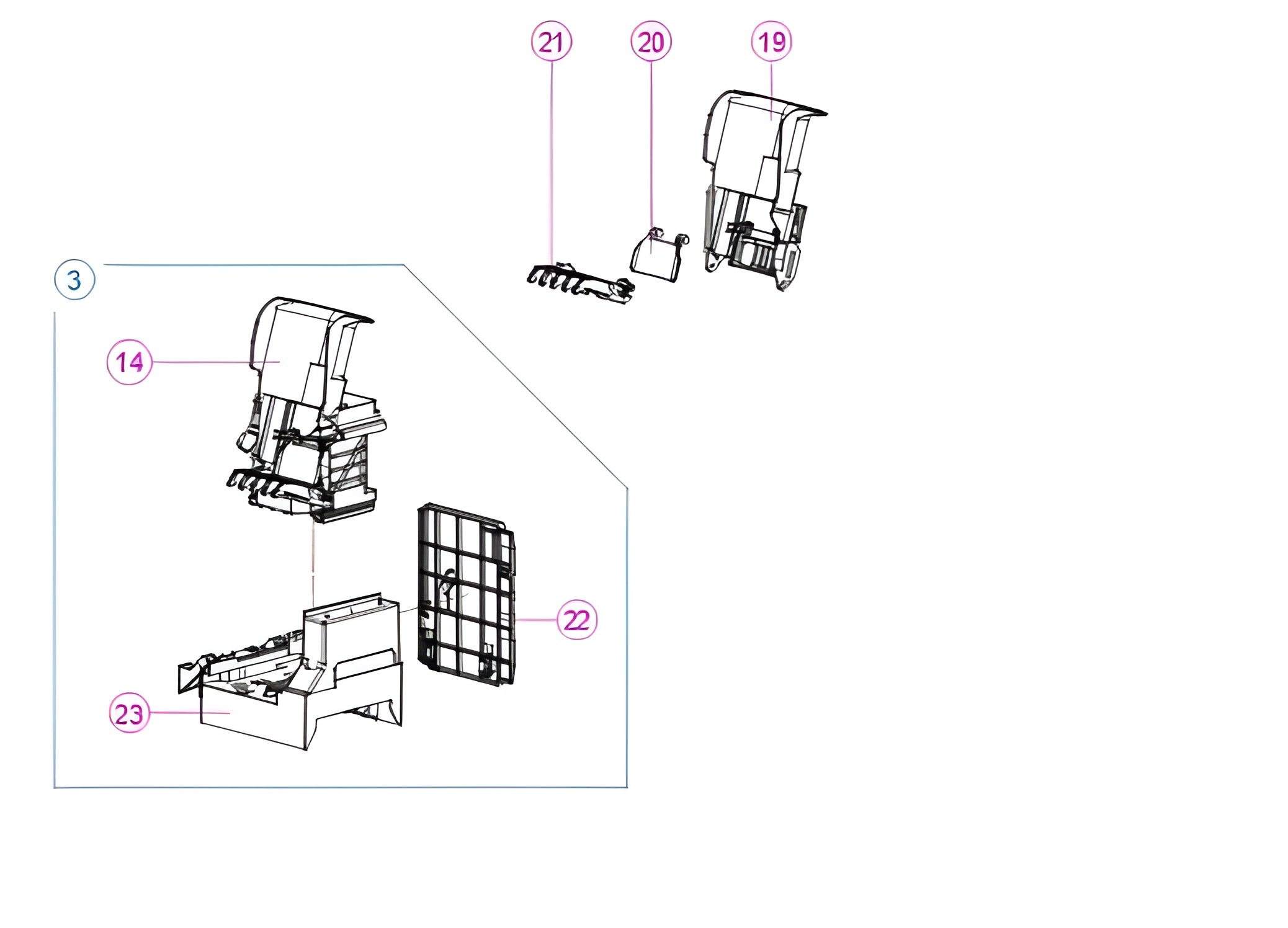 21
20
19
3
14
22
23