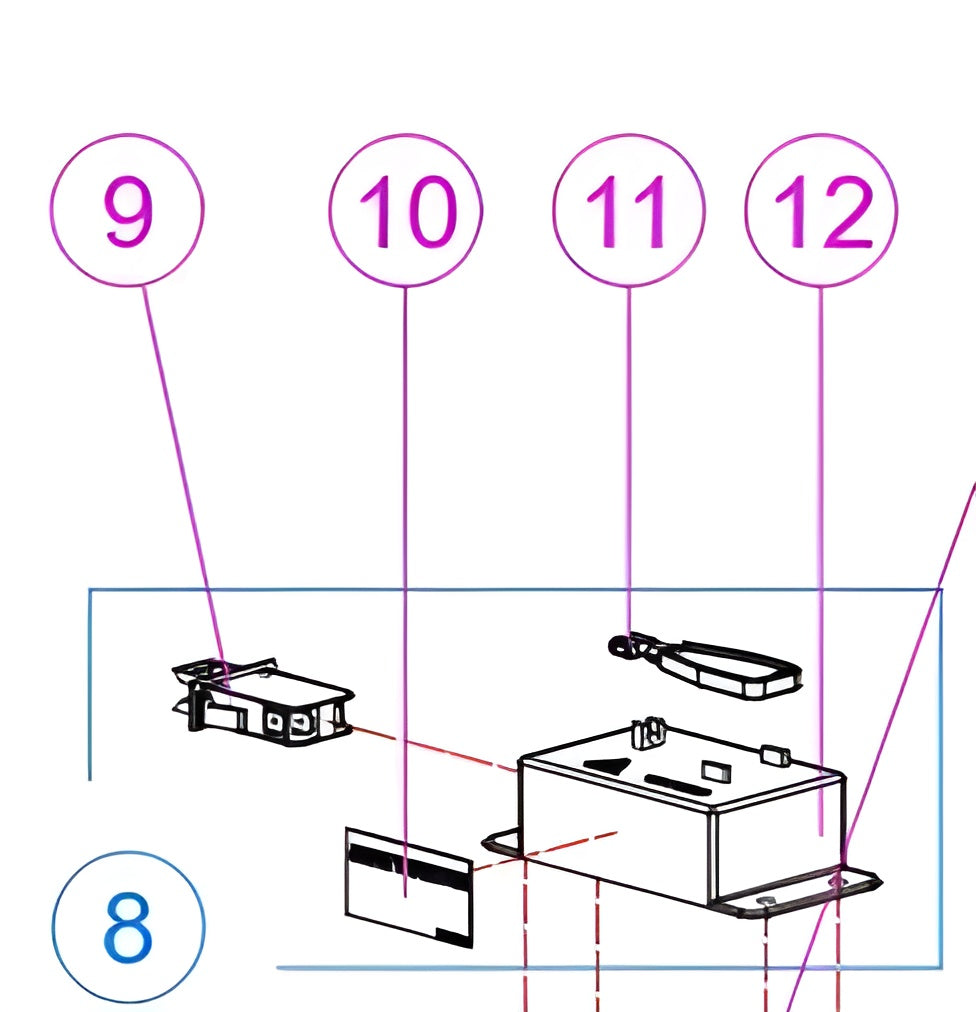 9
10
11
12
8