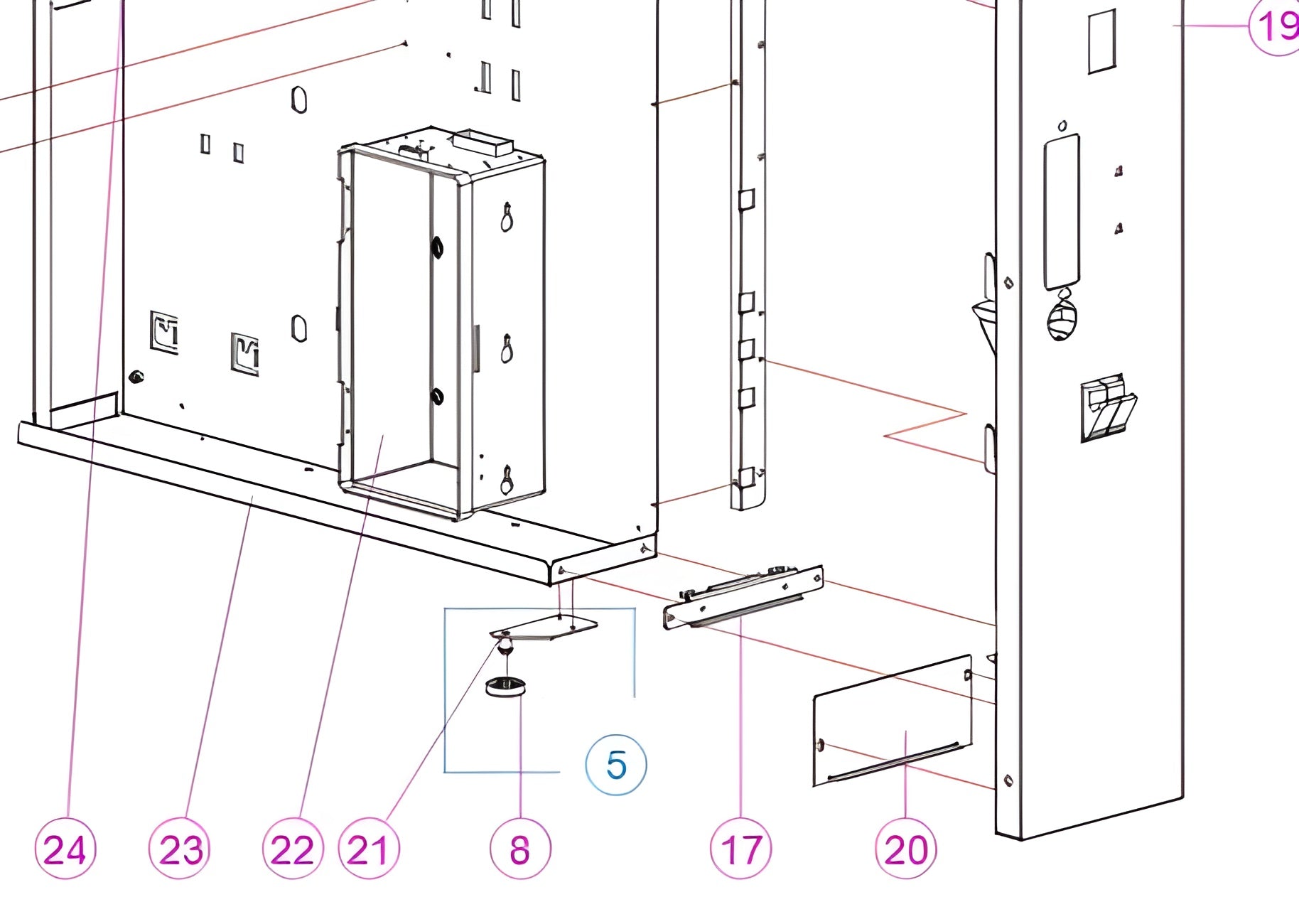 19

5

24 23 22 21 8 17 20