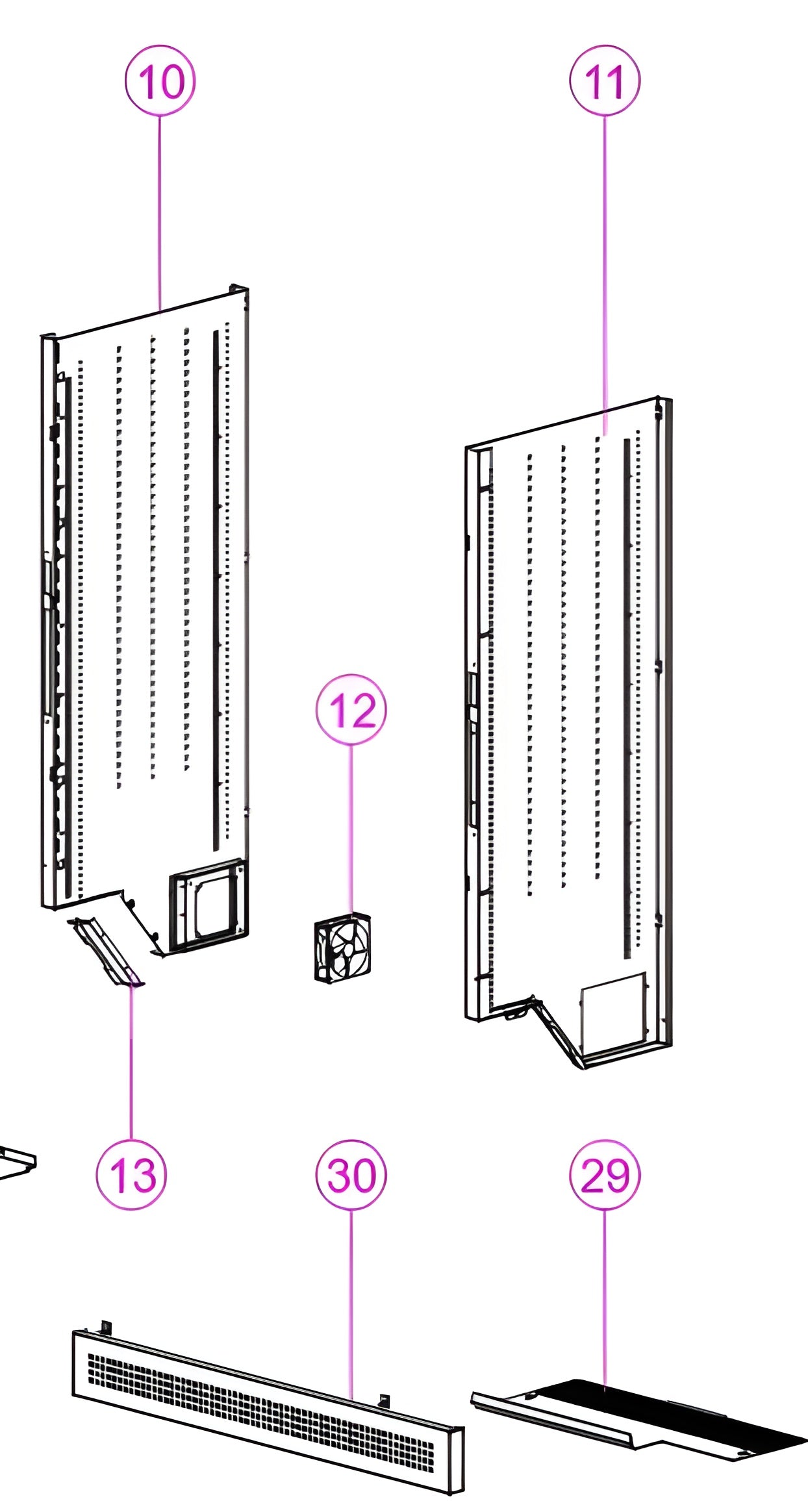 10

11

12

13

30

29