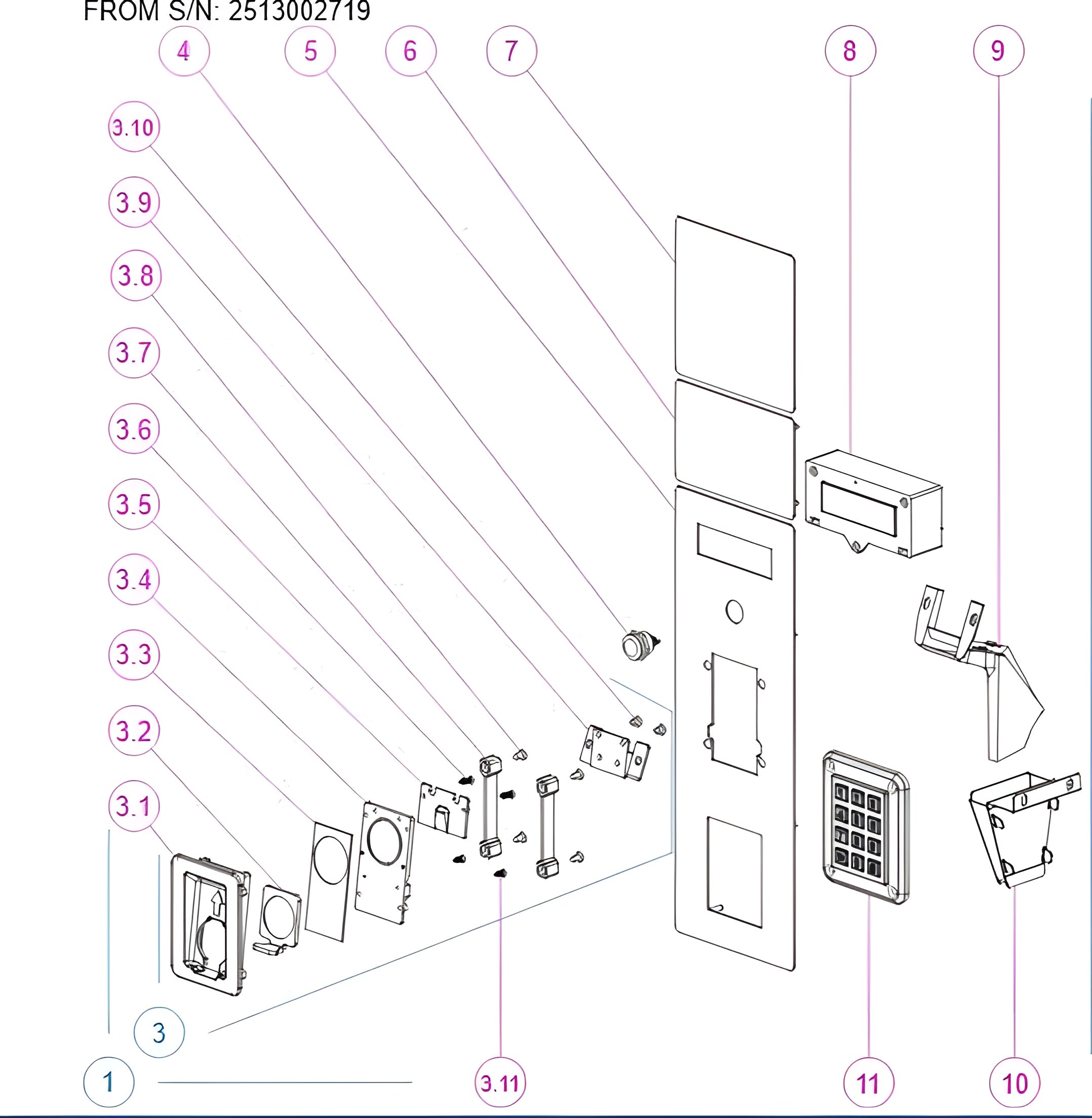 FROM S/N: 2513002719

4 5 6 7 8 9

3.10

3.9

3.8

3.7

3.6

3.5

3.4

3.3

3.2

3.1

3

1

3.11

11

10