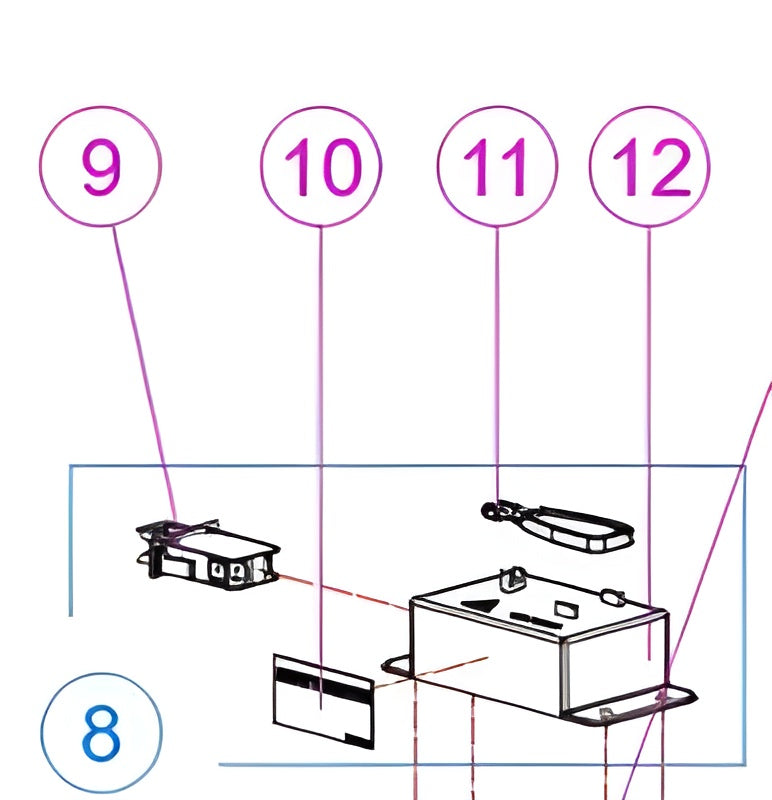 9
10
11
12
8