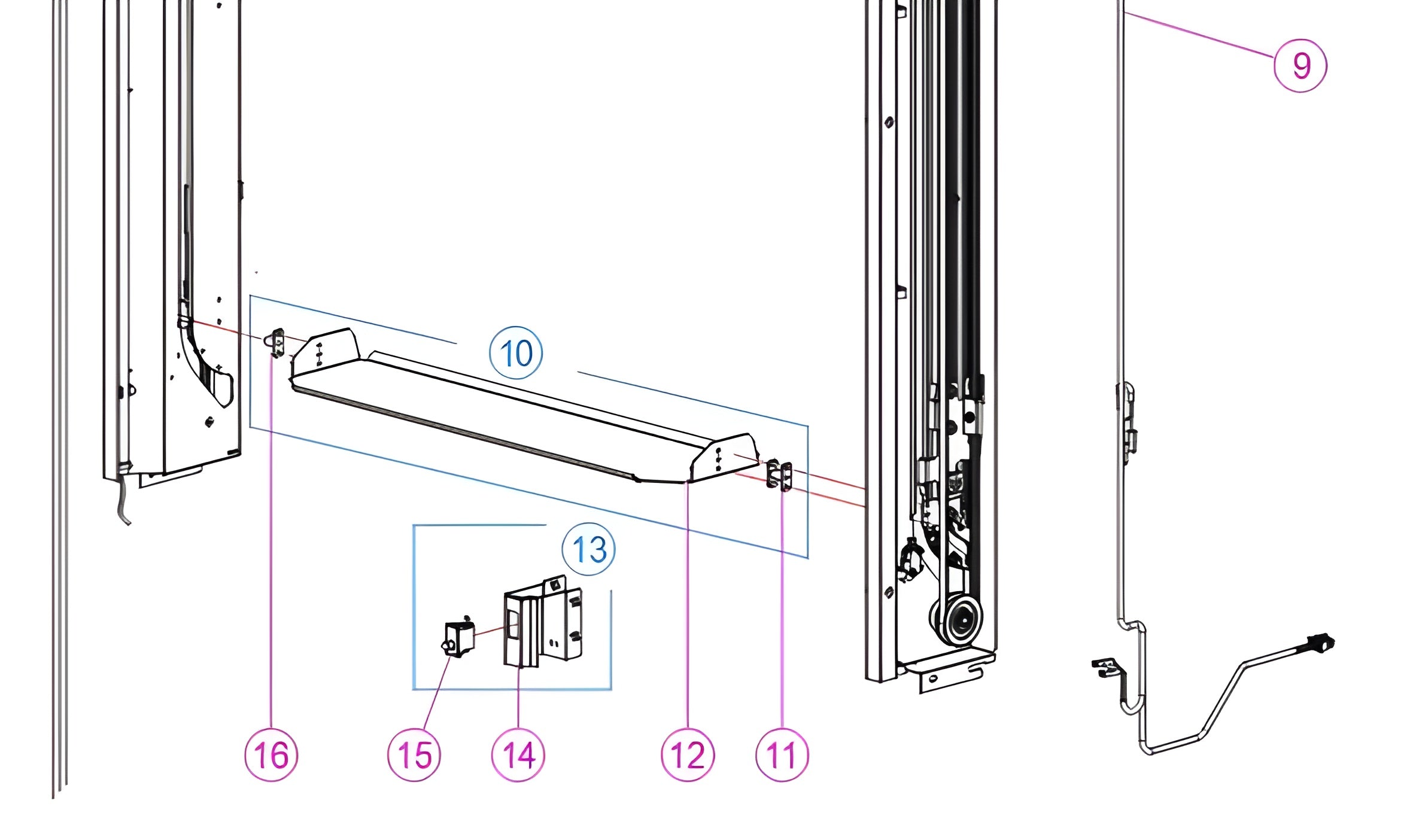 9
10
13
16
15
14
12
11