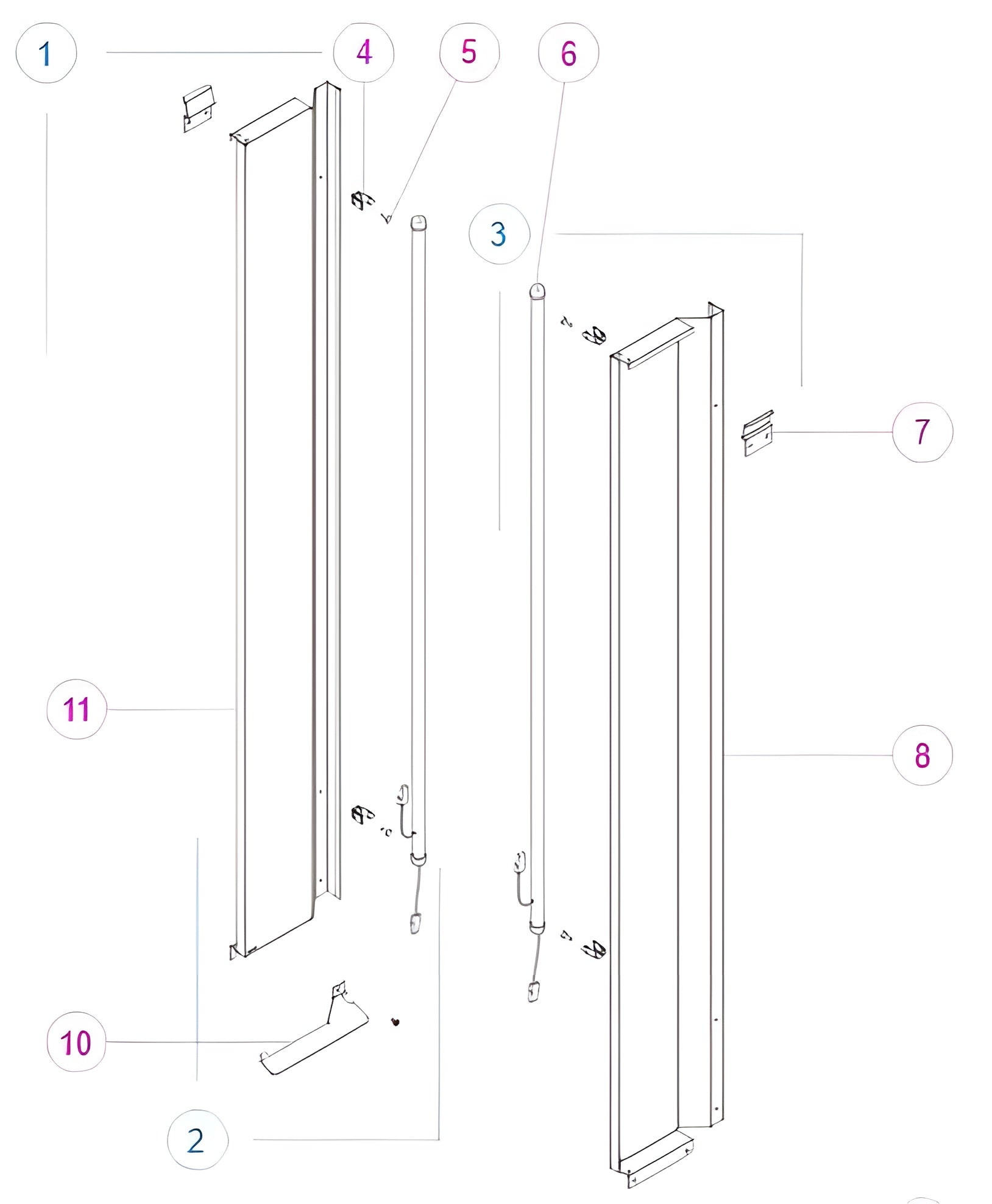 1
4
5
6
3
7
11
8
10
2