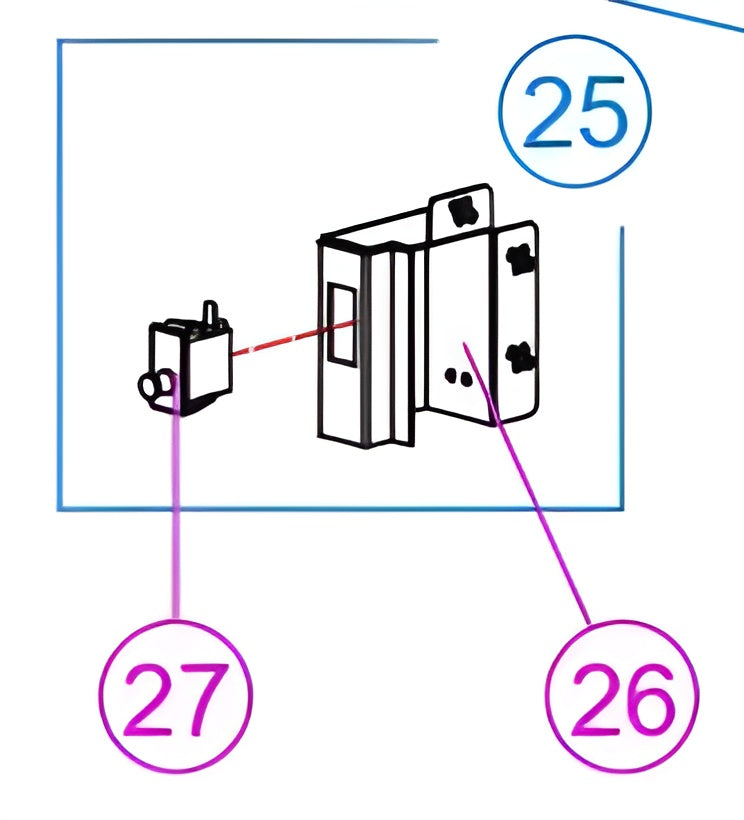 25

27

26