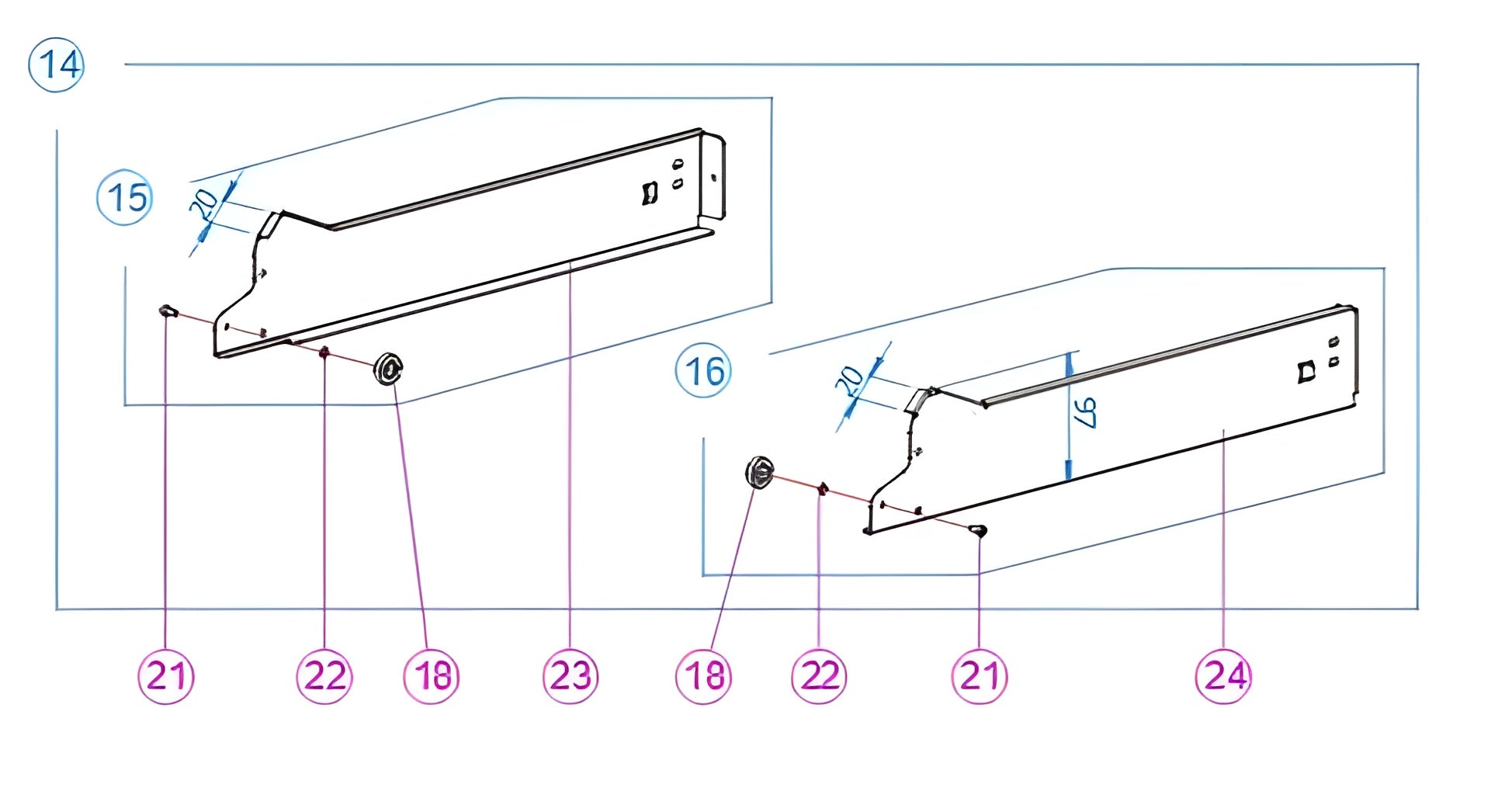 14

15

20

16

20

97

21

22

18

23

18

22

21

24