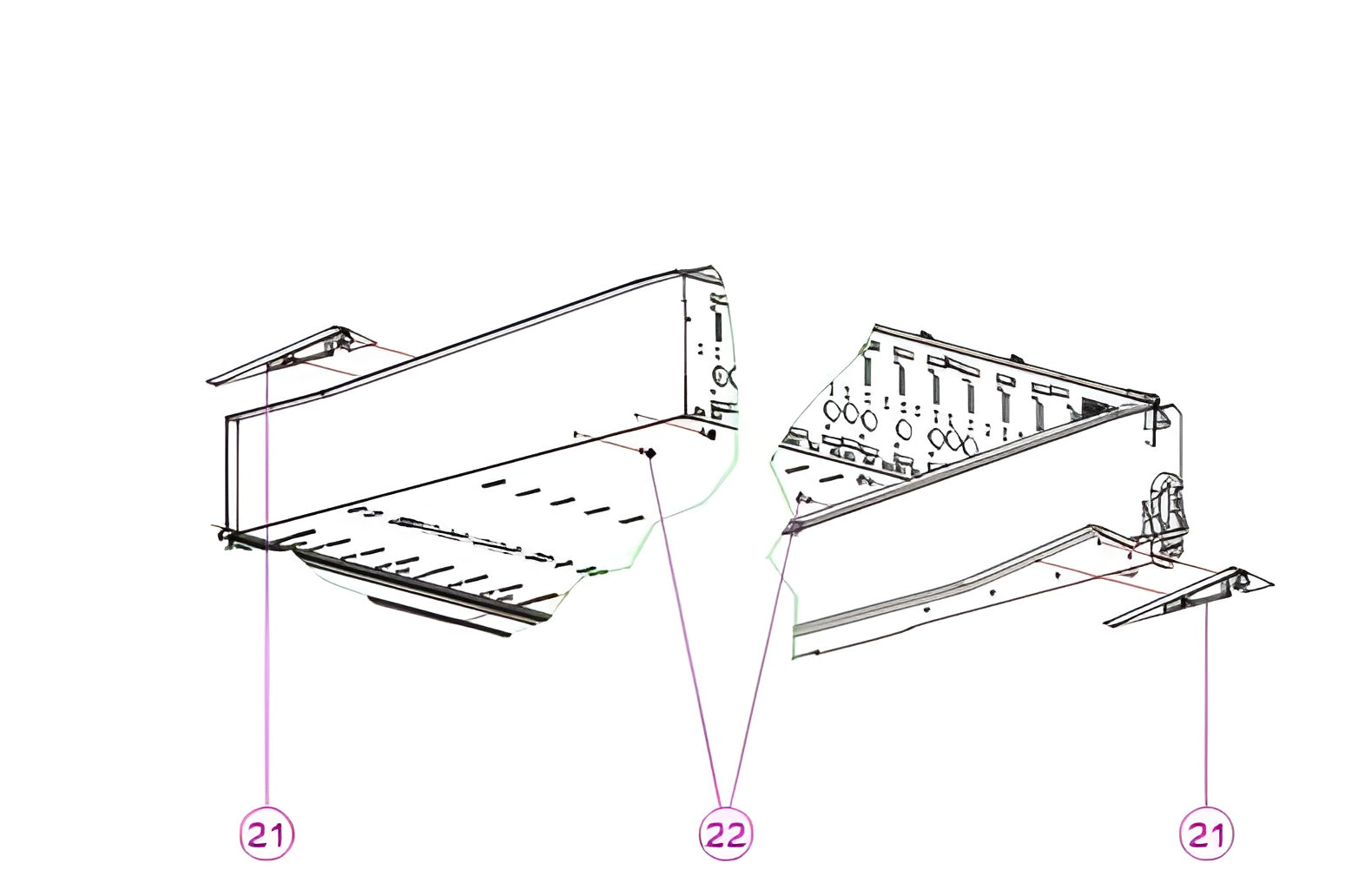 21

22

21