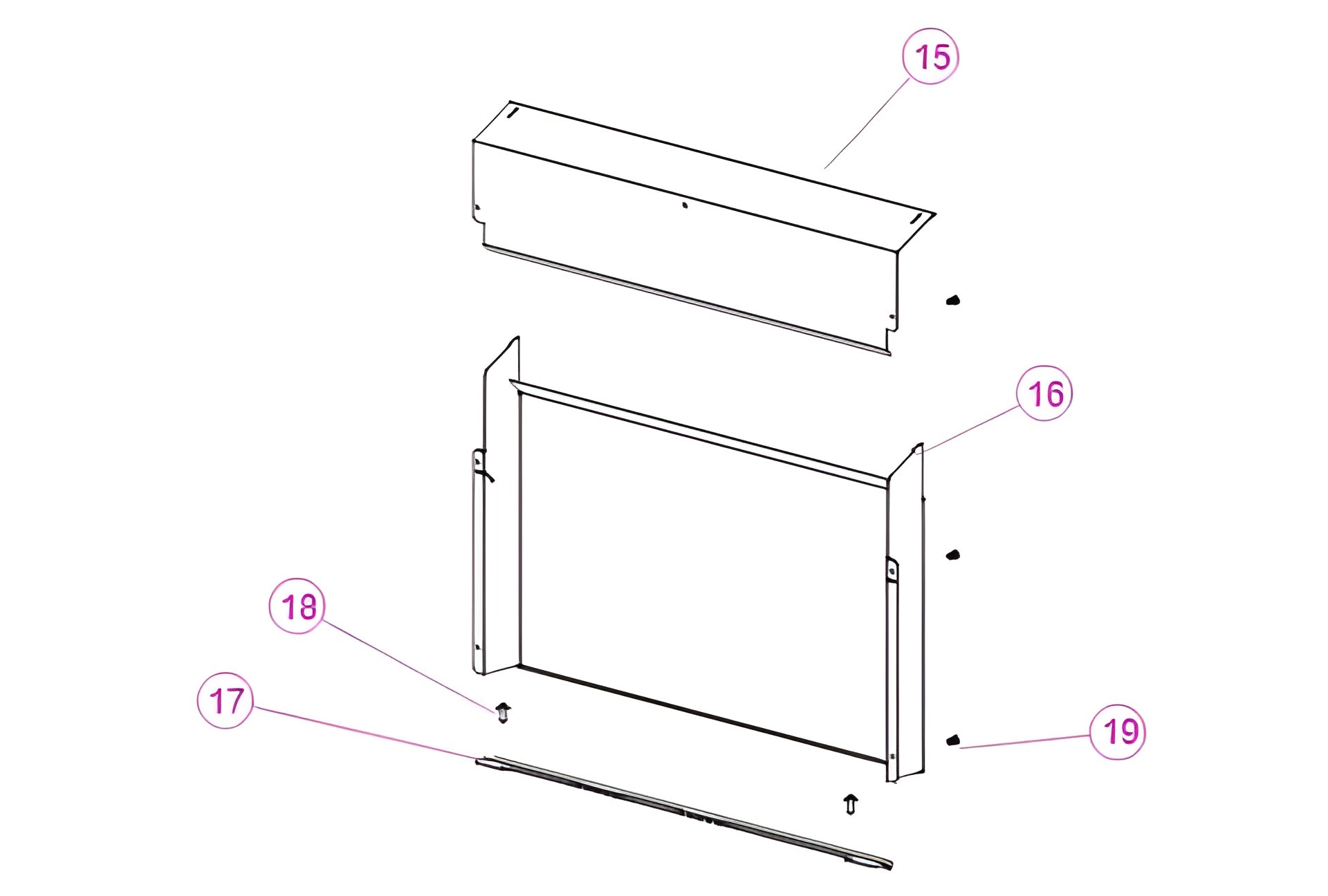 15
16
18
17
19