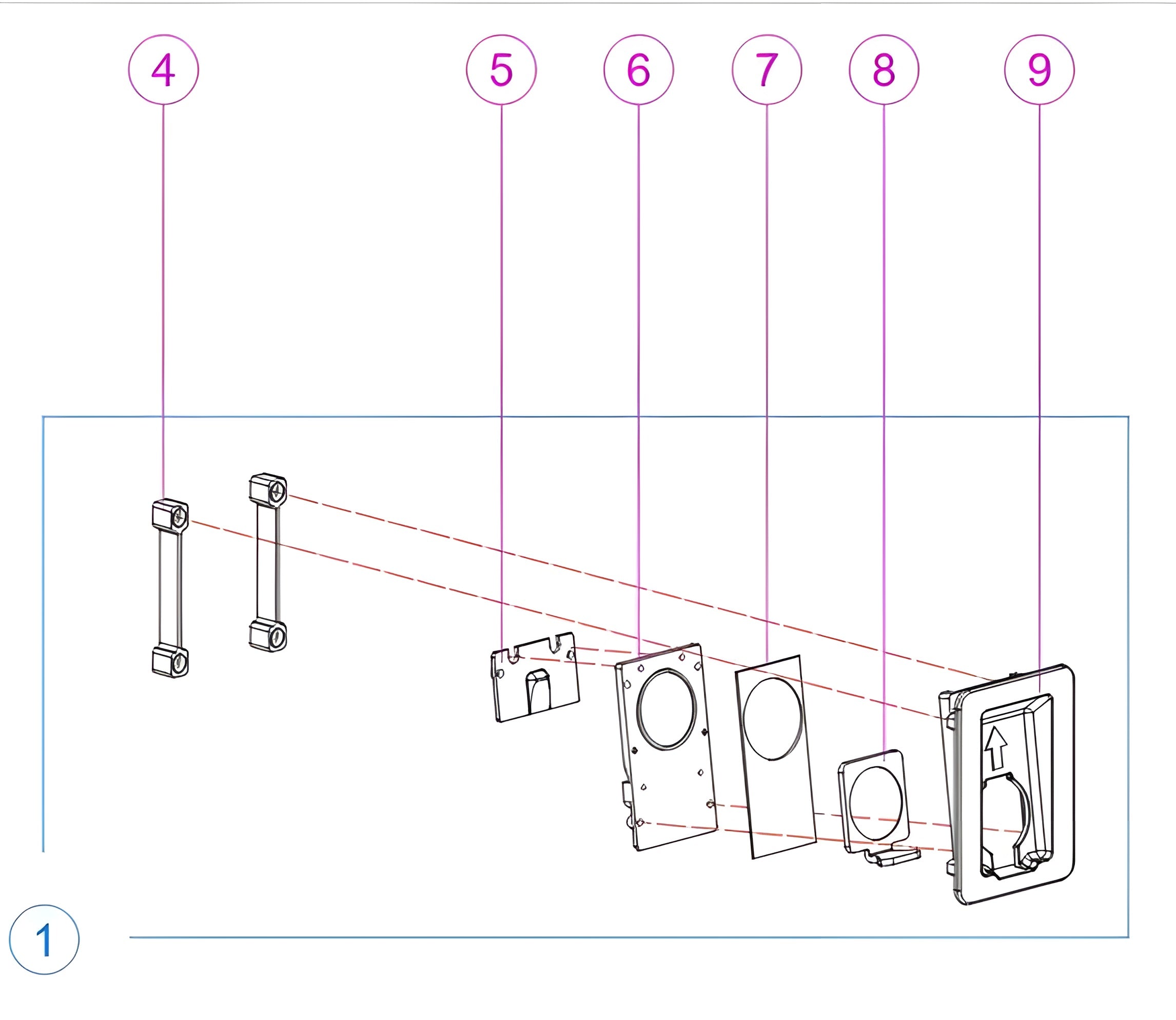 4
5
6
7
8
9
1