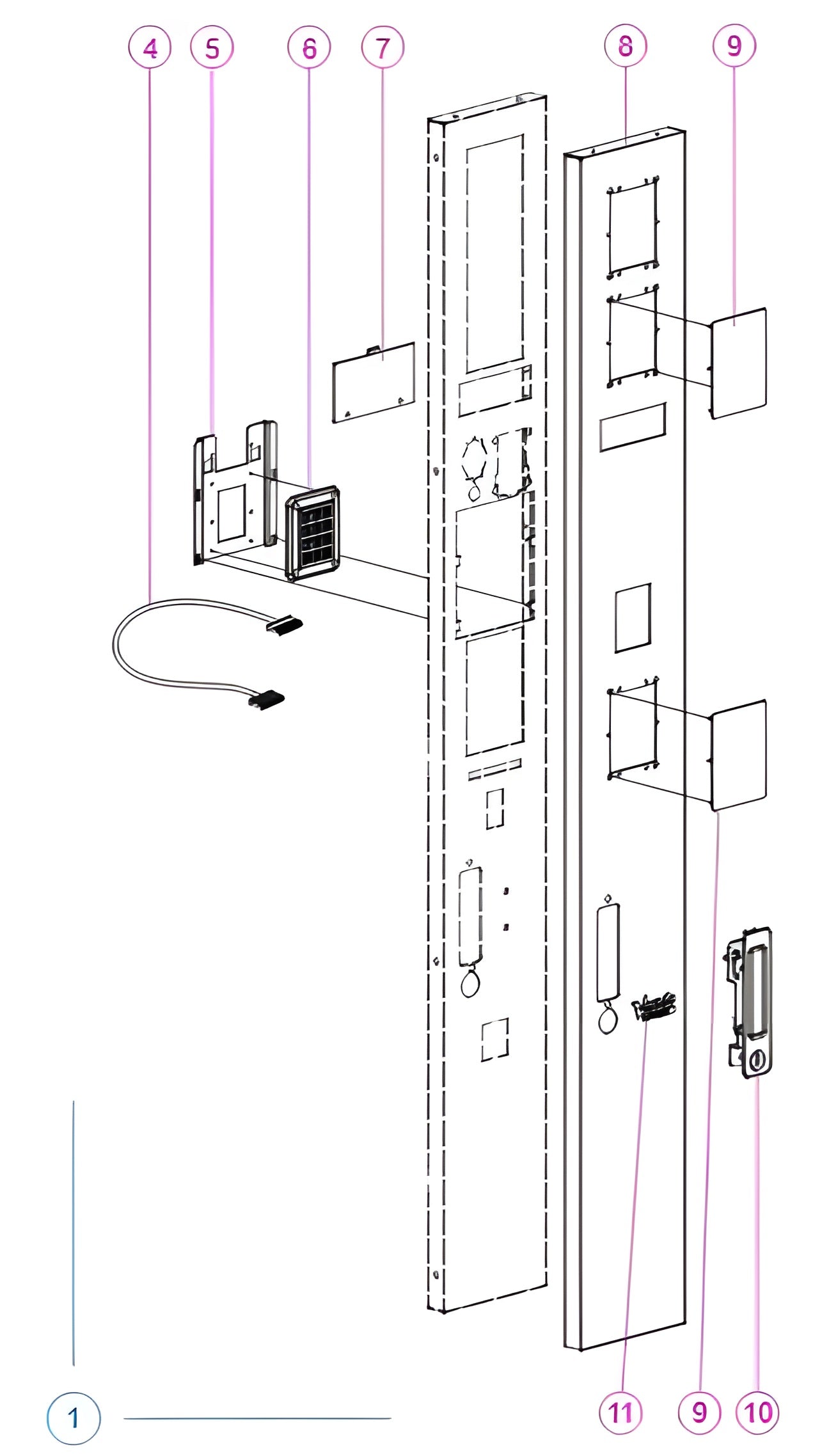 4
5
6
7
8
9
1
11
9
10