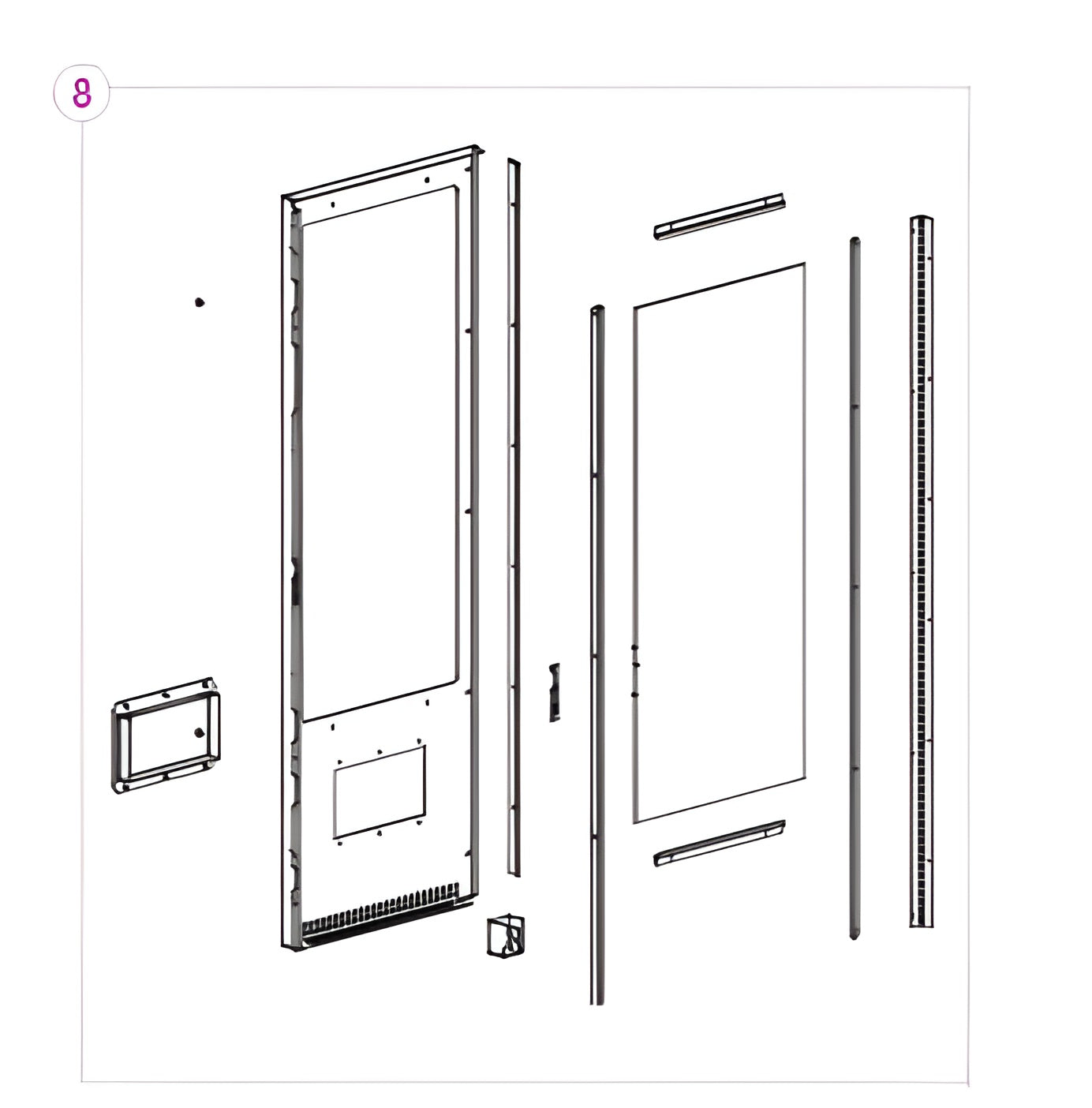 8