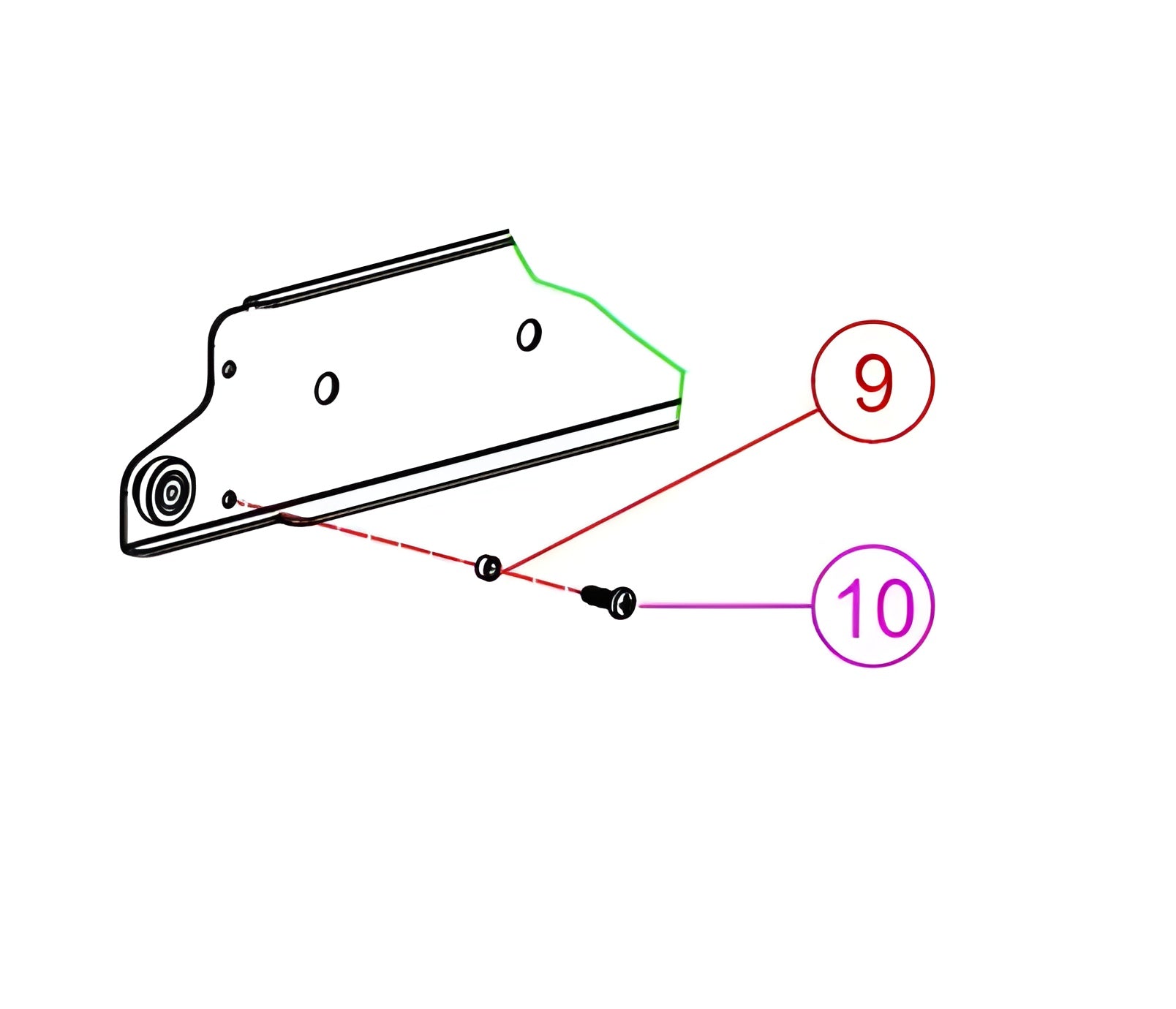 9

10