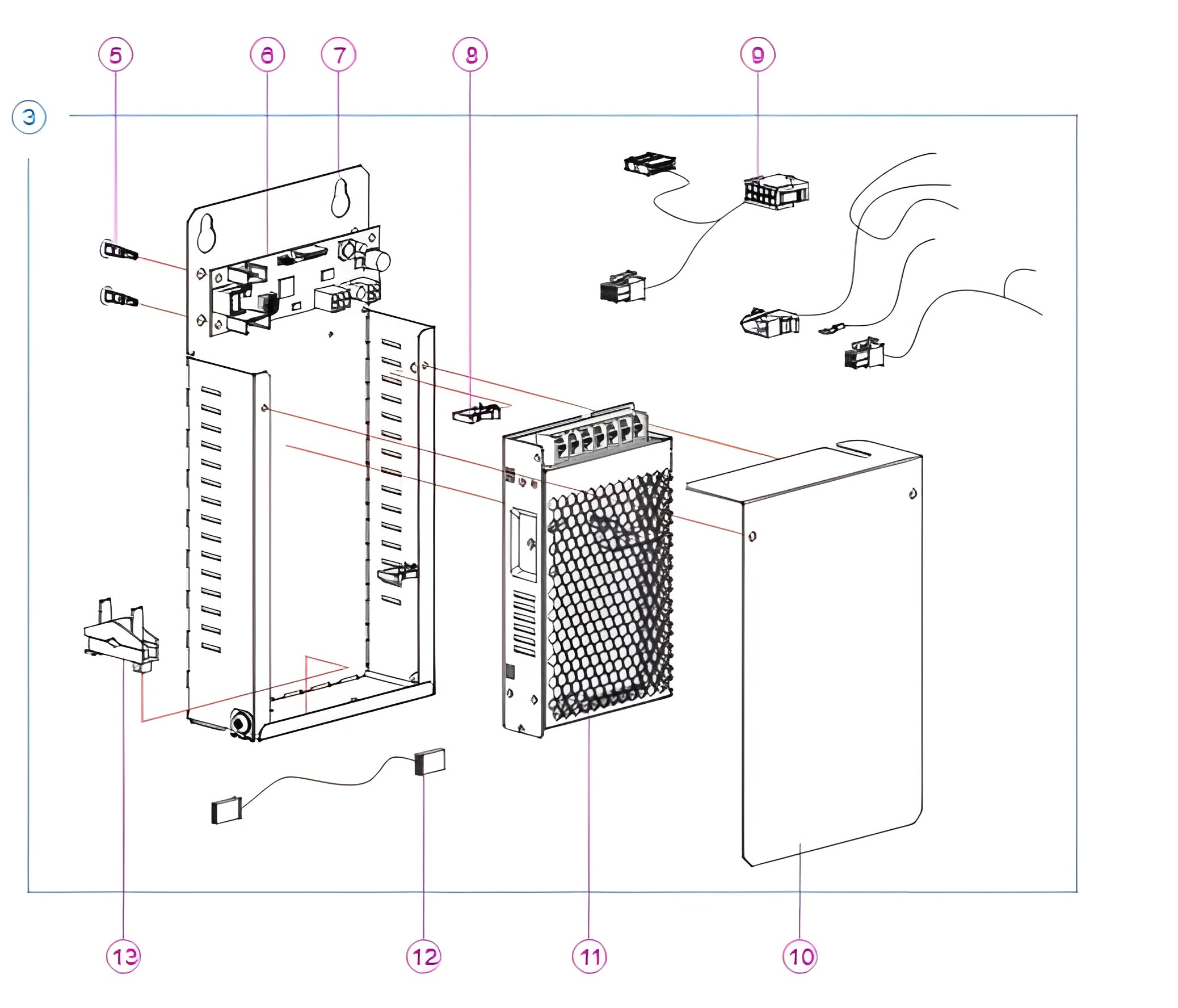 5
6
7
8
9
3
13
12
11
10