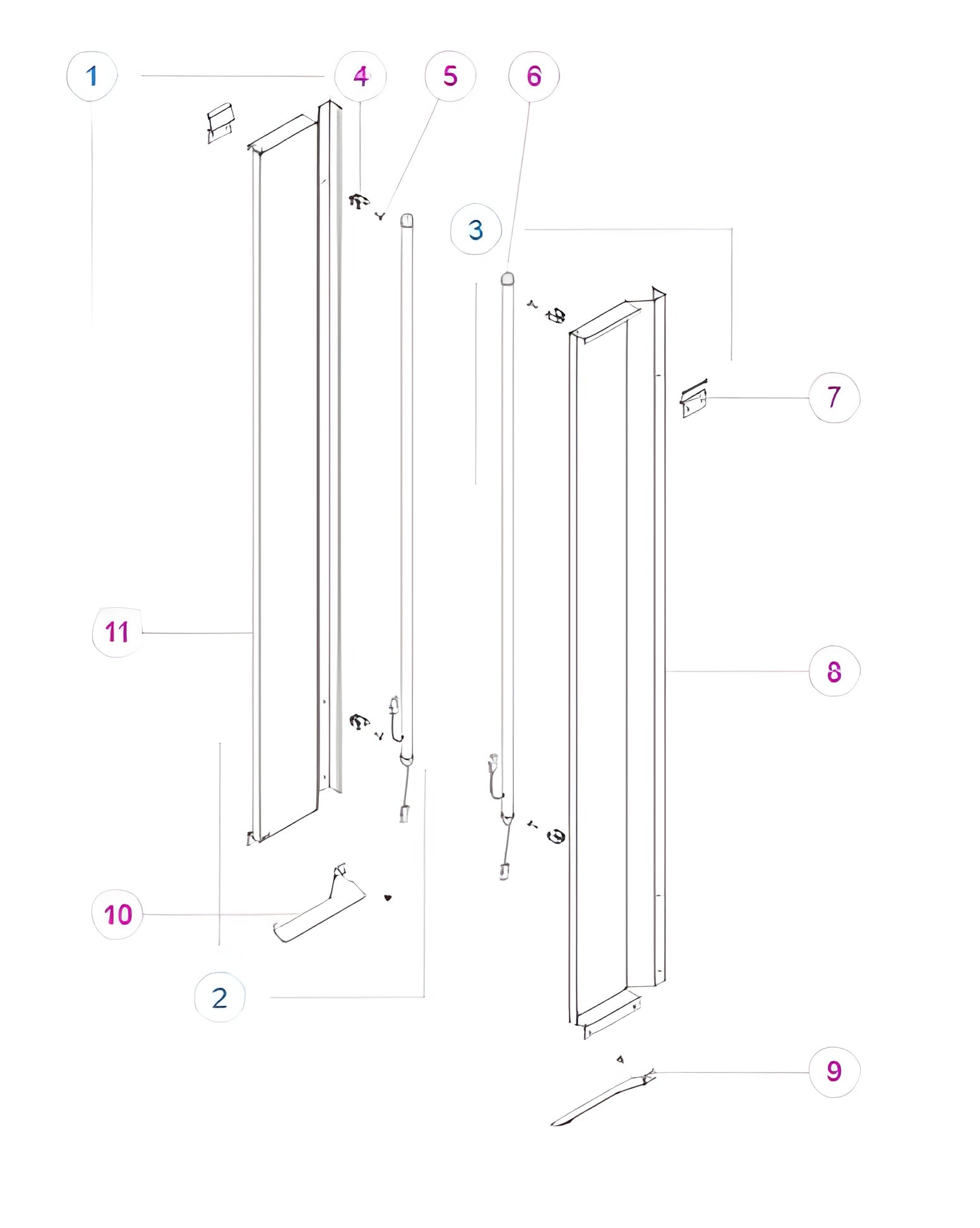 1
4
5
6
3
7
11
8
10
2
9