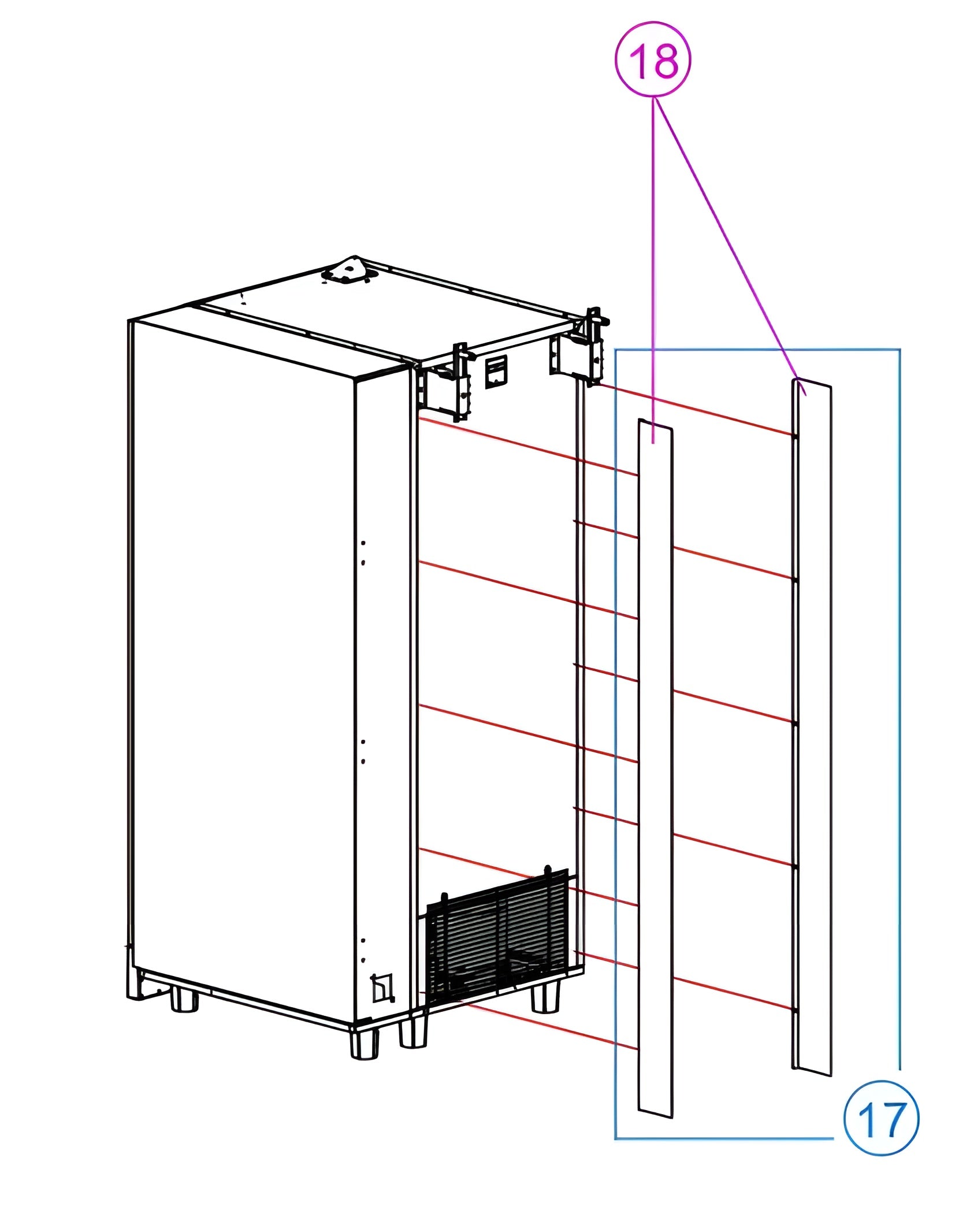 18

17