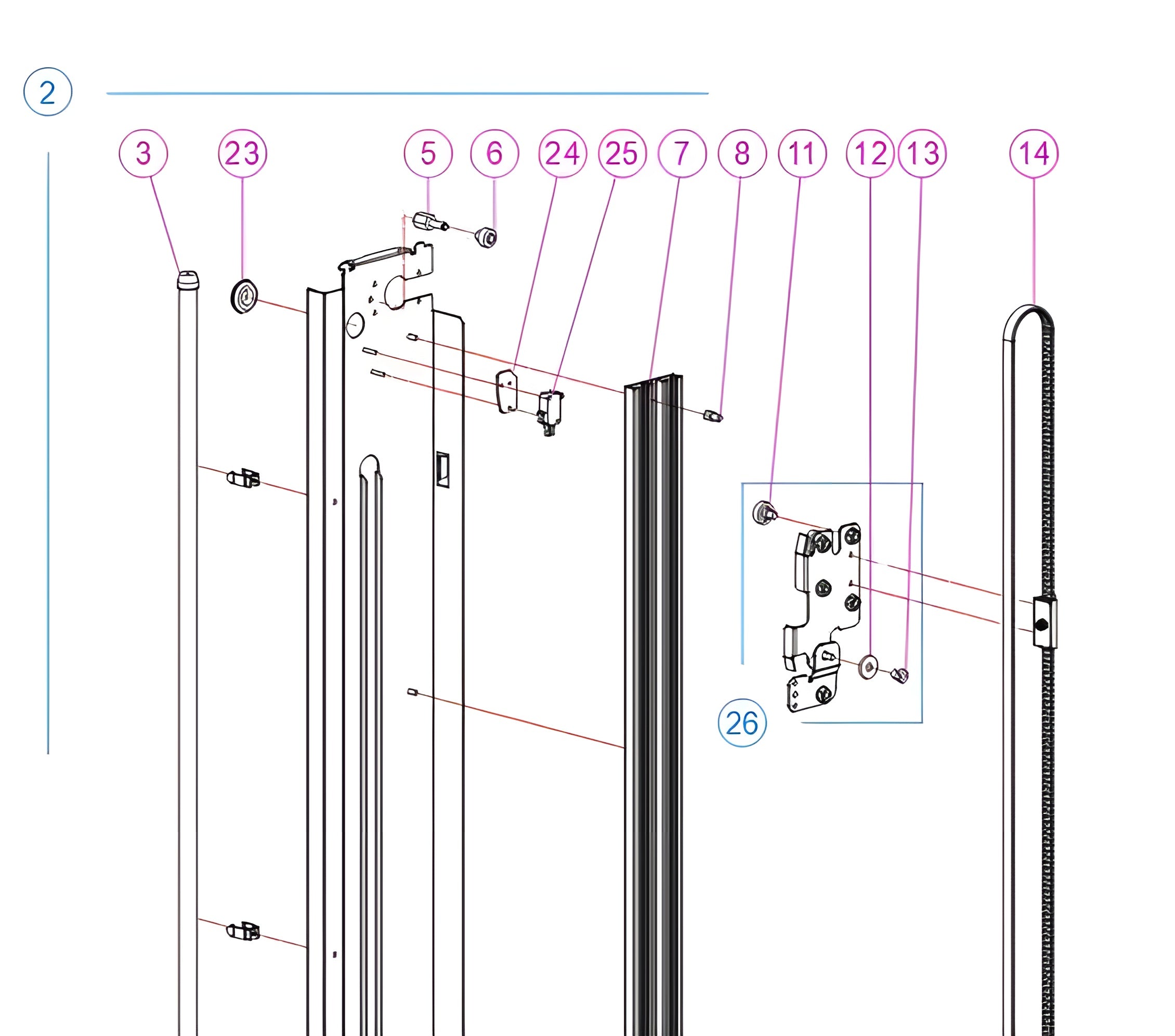 2

3 23 5 6 24 25 7 8 11 12 13 14

26